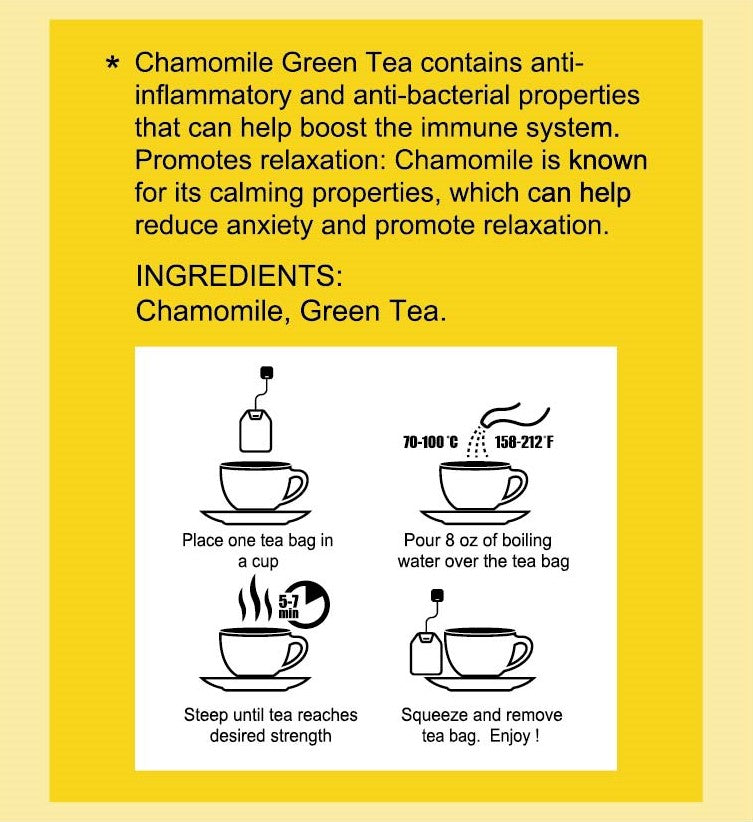 * Chamomile Green Tea contains anti-inflammatory and anti-bacterial properties that can help boost the immune system. Promotes relaxation: Chamomile is known for its calming properties, which can help reduce anxiety and promote relaxation.

INGREDIENTS:
Chamomile, Green Tea.

Place one tea bag in a cup

70-100 °C 158-212 °F

Pour 8 oz of boiling water over the tea bag

5-7 min

Steep until tea reaches desired strength

Squeeze and remove tea bag. Enjoy !