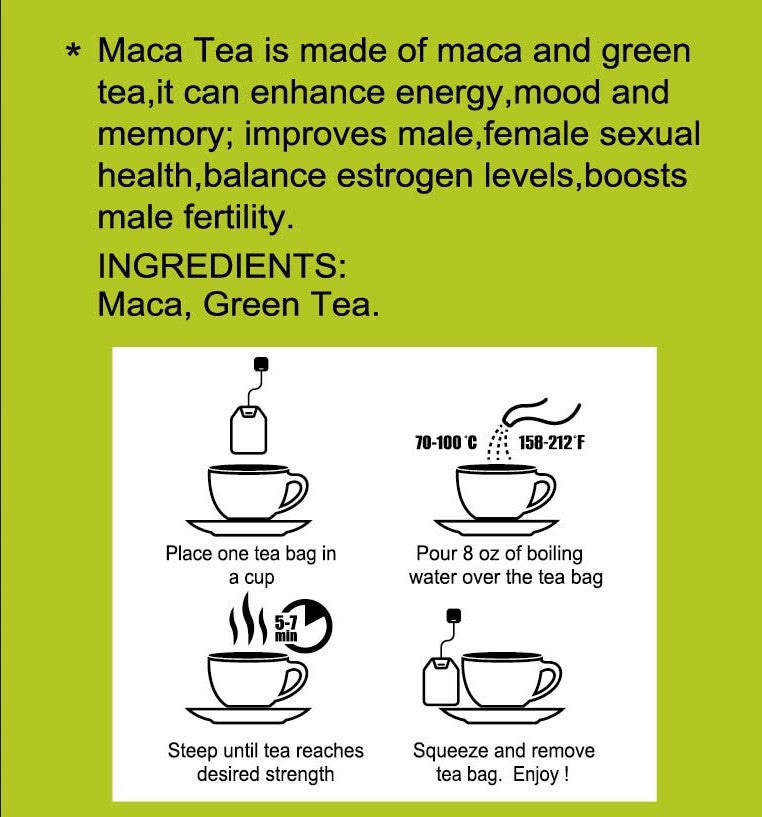 * Maca Tea is made of maca and green tea,it can enhance energy,mood and memory; improves male,female sexual health,balance estrogen levels,boosts male fertility.

INGREDIENTS:
Maca, Green Tea.

Place one tea bag in a cup

70-100 °C 158-212 °F

Pour 8 oz of boiling water over the tea bag

5-7 min

Steep until tea reaches desired strength

Squeeze and remove tea bag. Enjoy !